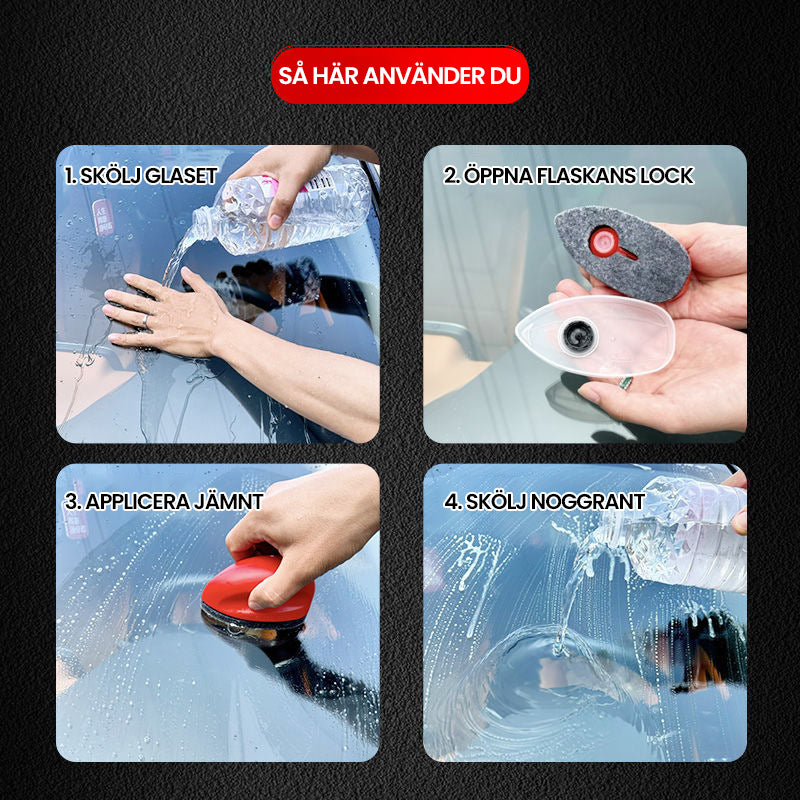 SÅ HÄR ANVÄNDER DU

1. SKÖLJ GLASET

2. ÖPPNA FLASKANS LOCK

3. APPLICERA JÄMNT

4. SKÖLJ NOGGRANT