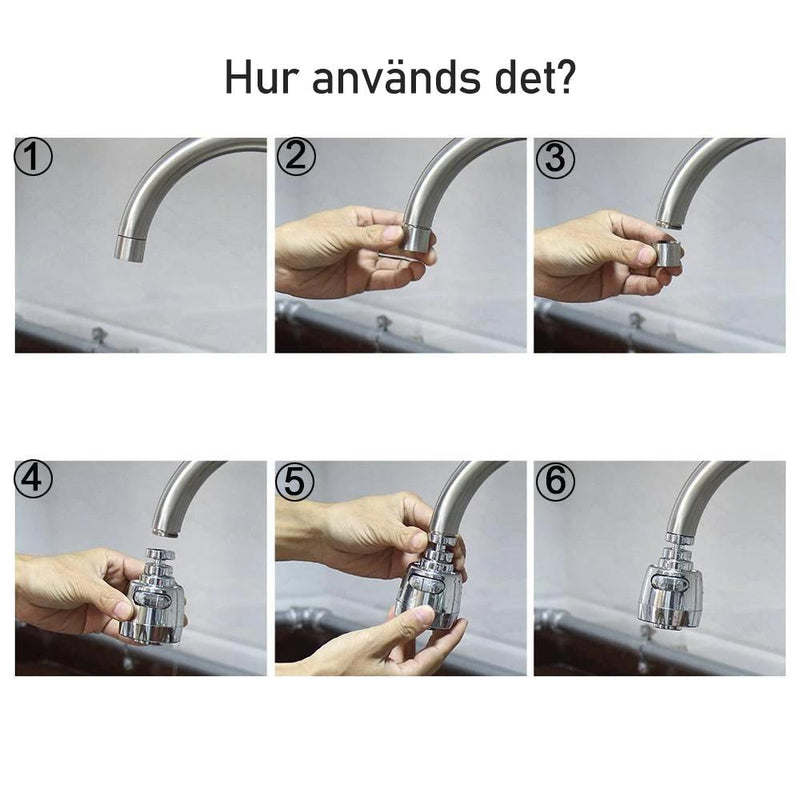 Hur används det?

①

②

③

④

⑤

⑥