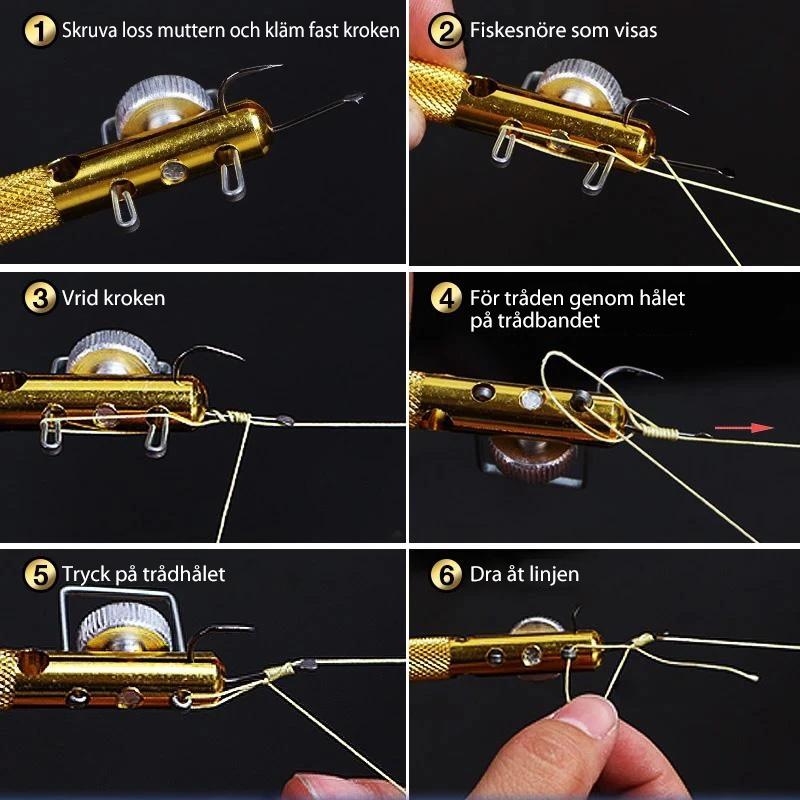 1 Skruva loss muttern och kläm fast kroken

2 Fiskesnöre som visas

3 Vrid kroken

4 För tråden genom hålet på trådbandet

5 Tryck på trådhålet

6 Dra åt linjen