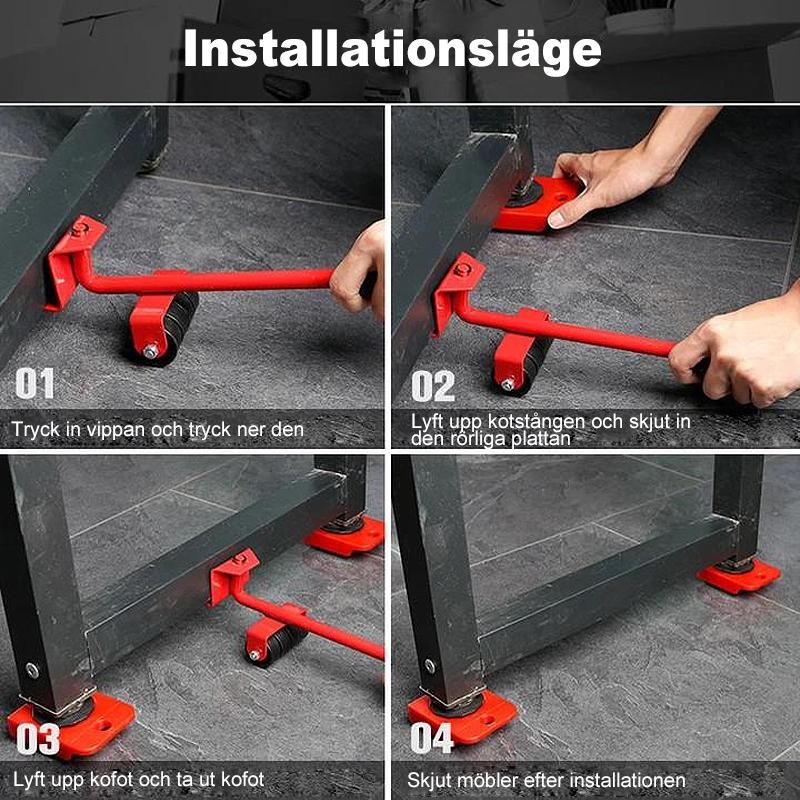 Installationsläge

01

Tryck in vippan och tryck ner den

02

Lyft upp kotstången och skjut in den rörliga plattan

03

Lyft upp kofot och ta ut kofot

04

Skjut möbler efter installationen